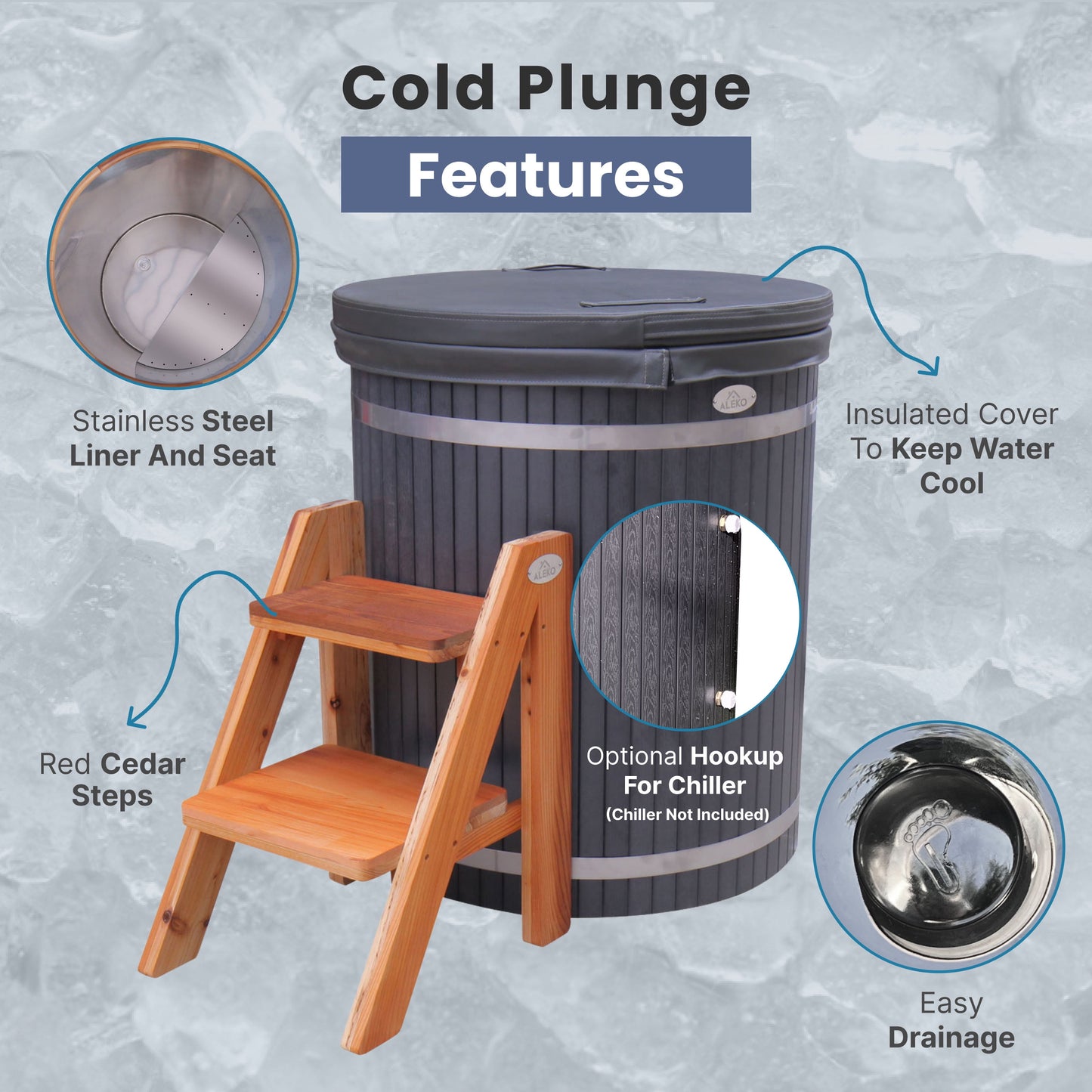 Cold Plunge

Features

Stainless Steel Liner And Seat

ALEKO

Insulated Cover To Keep Water Cool

ALEKO

Red Cedar Steps

Optional Hookup For Chiller
(Chiller Not Included)

Easy Drainage